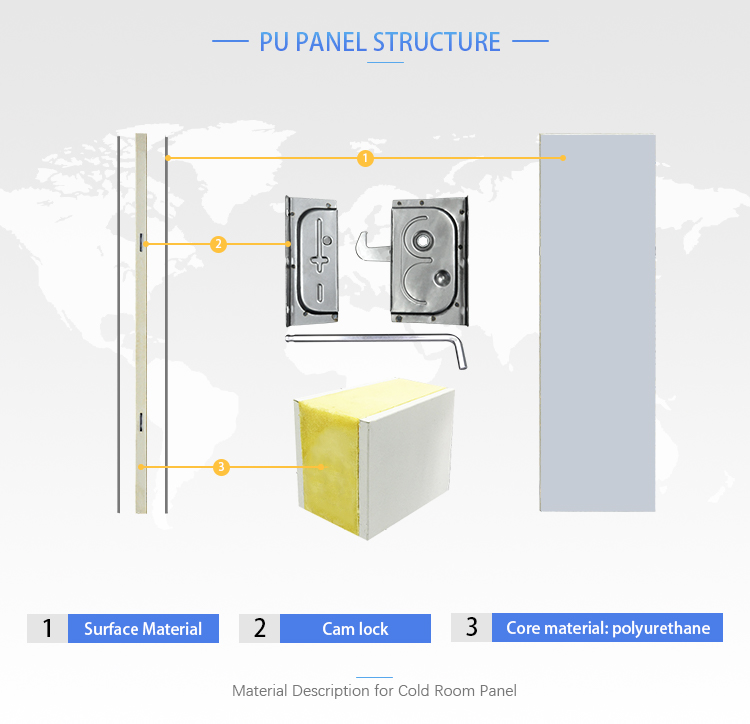 PU PANEL STRUCTURE

1

2

3

1 Surface Material

2 Cam lock

3 Core material: polyurethane

Material Description for Cold Room Panel